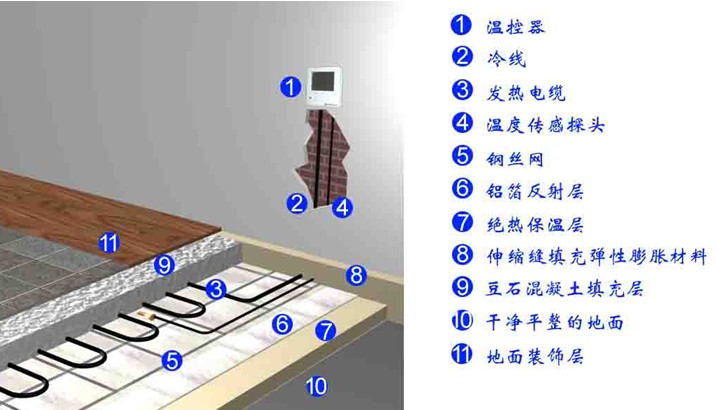 1
2
4
11
9
3
8
6
7
5
10

1 温控器
2 冷线
3 发热电缆
4 温度传感探头
5 钢丝网
6 铝箔反射层
7 绝热保温层
8 伸缩缝填充弹性膨胀材料
9 豆石混凝土填充层
10 干净平整的地面
11 地面装饰层